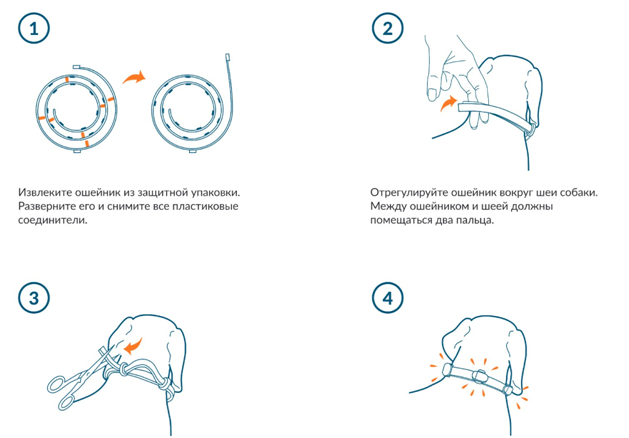 1

Извлеките ошейник из защитной упаковки. Разверните его и снимите все пластиковые соединители.

2

Отрегулируйте ошейник вокруг шеи собаки. Между ошейником и шеей должны помещаться два пальца.

3

4